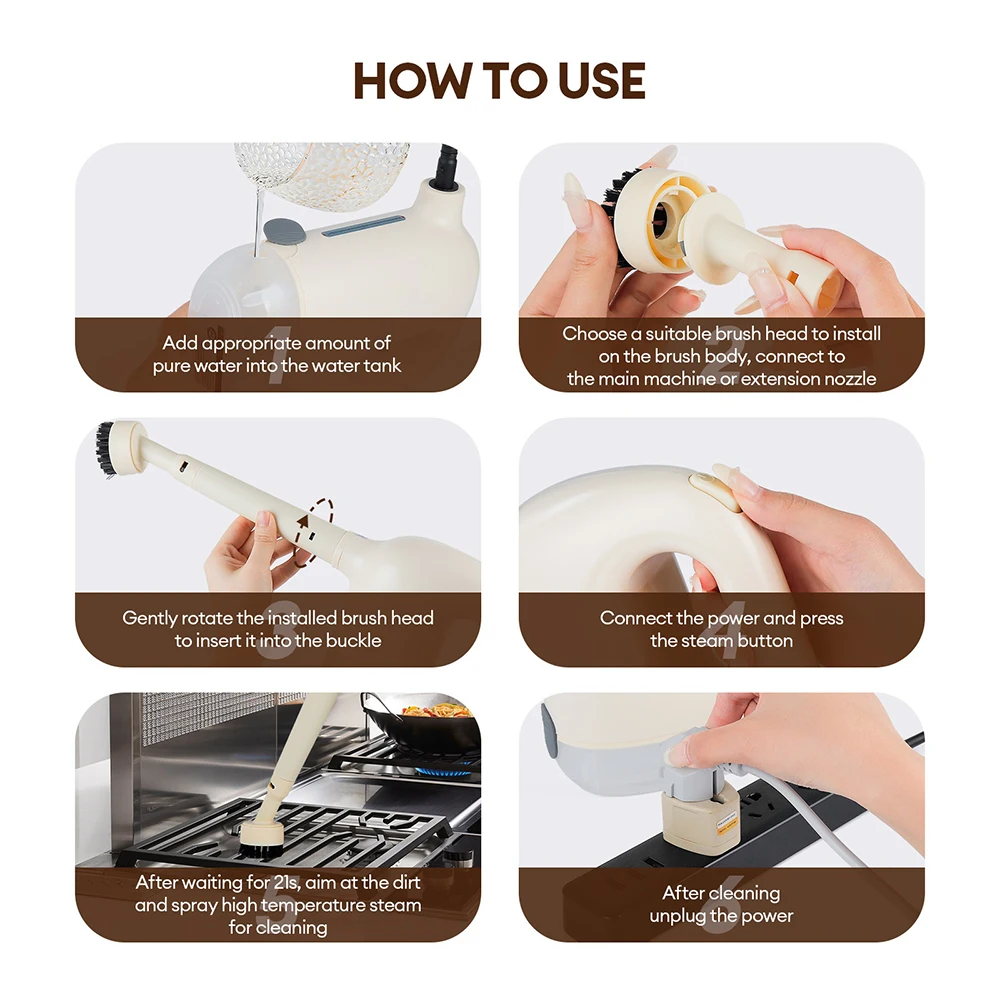 HOW TO USE

1
Add appropriate amount of pure water into the water tank

2
Choose a suitable brush head to install on the brush body, connect to the main machine or extension nozzle

3
Gently rotate the installed brush head to insert it into the buckle

4
Connect the power and press the steam button

5
After waiting for 21s, aim at the dirt and spray high temperature steam for cleaning

6
After cleaning unplug the power